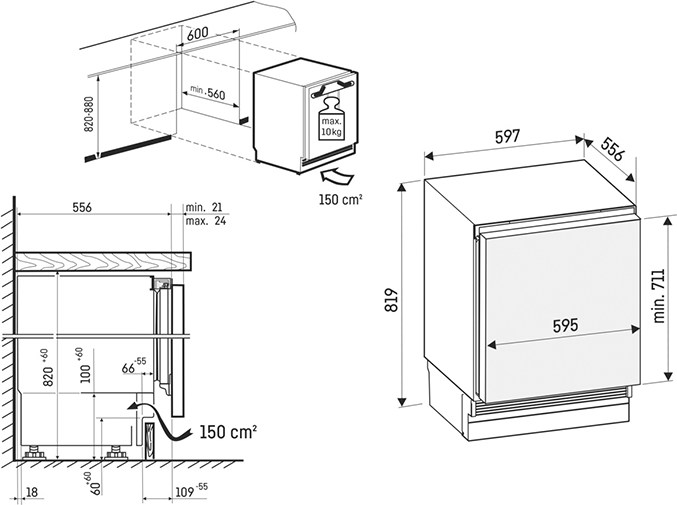 600

min. 560

820-880

max.
10kg

150 cm²

556

min. 21
max. 24

$820^{+60}$

$100^{+60}$

$66^{-55}$

150 cm²

18

$60^{+60}$

$109^{-55}$

597

556

819

595

min. 711