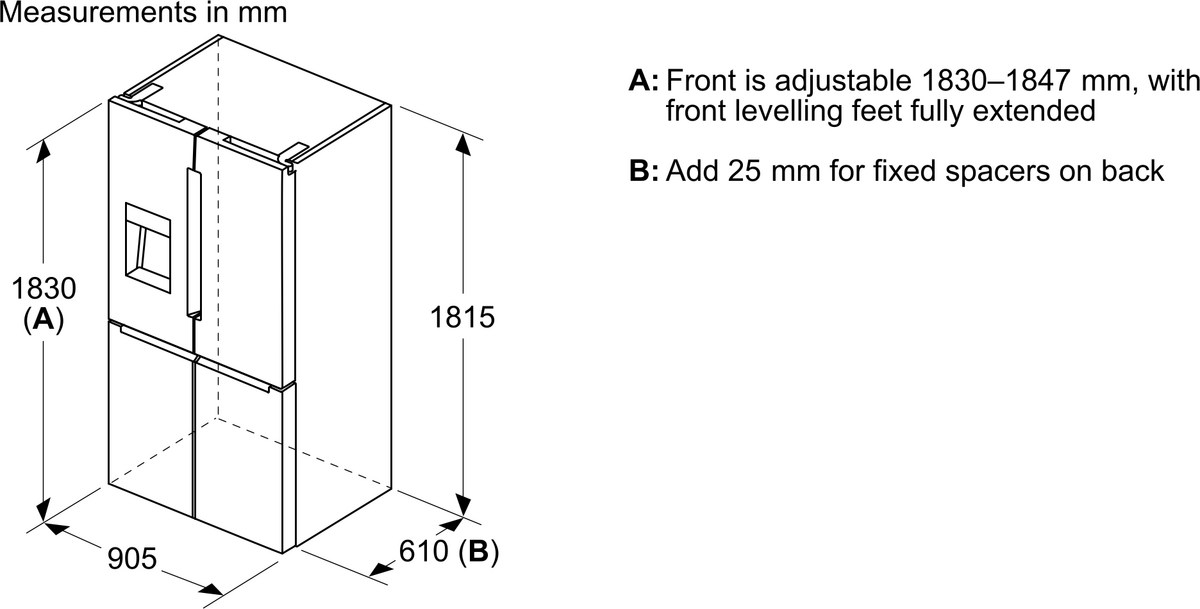 Measurements in mm

1830
(A)

1815

905

610 (B)

A: Front is adjustable 1830–1847 mm, with front levelling feet fully extended

B: Add 25 mm for fixed spacers on back