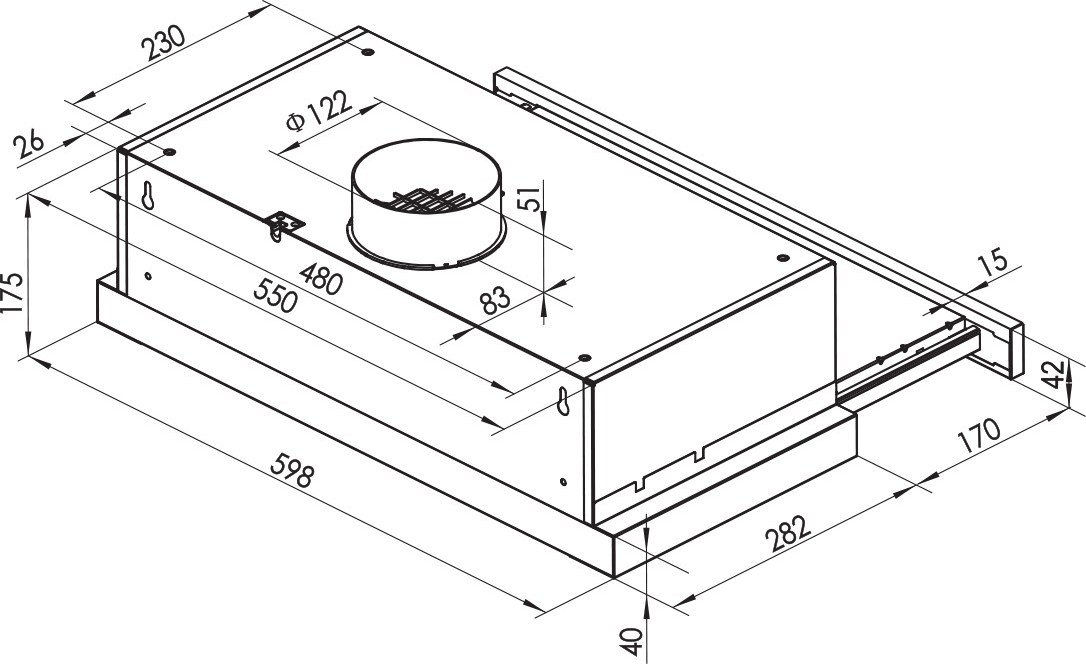 230
26
Φ122
51
175
480
550
83
15
42
170
598
282
40