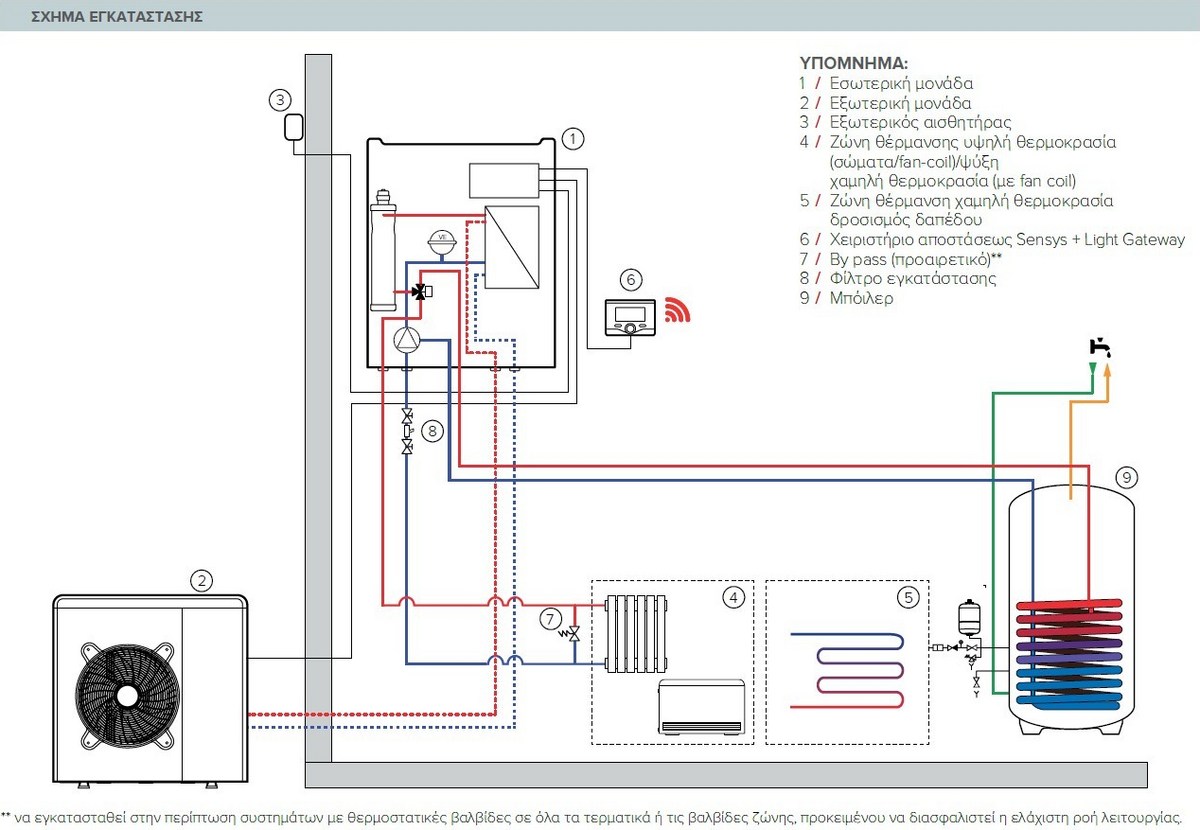 ΣΧΗΜΑ ΕΓΚΑΤΑΣΤΑΣΗΣ

ΥΠΟΜΝΗΜΑ:
1 / Εσωτερική μονάδα
2 / Εξωτερική μονάδα
3 / Εξωτερικός αισθητήρας
4 / Ζώνη θέρμανσης υψηλή θερμοκρασία (σώματα/fan-coil)/ψύξη χαμηλή θερμοκρασία (με fan coil)
5 / Ζώνη θέρμανση χαμηλή θερμοκρασία δροσισμός δαπέδου
6 / Χειριστήριο αποστάσεως Sensys + Light Gateway
7 / By pass (προαιρετικό)**
8 / Φίλτρο εγκατάστασης
9 / Μπόιλερ

3
1
VE
6
8
9
2
7
4
5

** να εγκατασταθεί στην περίπτωση συστημάτων με θερμοστατικές βαλβίδες σε όλα τα τερματικά ή τις βαλβίδες ζώνης, προκειμένου να διασφαλιστεί η ελάχιστη ροή λειτουργίας.