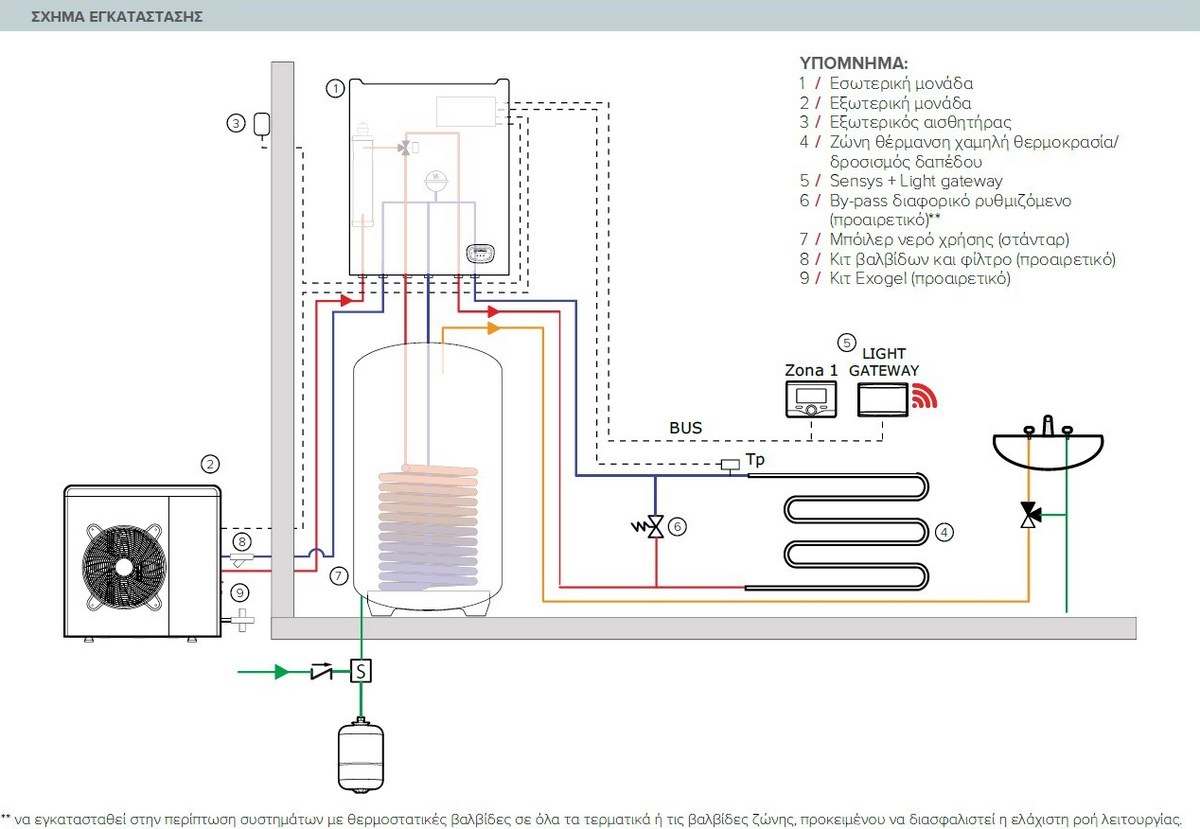 ΣΧΗΜΑ ΕΓΚΑΤΑΣΤΑΣΗΣ

ΥΠΟΜΝΗΜΑ:
1 / Εσωτερική μονάδα
2 / Εξωτερική μονάδα
3 / Εξωτερικός αισθητήρας
4 / Ζώνη θέρμανση χαμηλή θερμοκρασία/ δροσισμός δαπέδου
5 / Sensys + Light gateway
6 / By-pass διαφορικό ρυθμιζόμενο (προαιρετικό)**
7 / Μπόιλερ νερό χρήσης (στάνταρ)
8 / Κιτ βαλβίδων και φίλτρο (προαιρετικό)
9 / Κιτ Exogel (προαιρετικό)

1
3
2
8
9
7
S
5
Zona 1
LIGHT GATEWAY
BUS
Tp
6
4

** να εγκατασταθεί στην περίπτωση συστημάτων με θερμοστατικές βαλβίδες σε όλα τα τερματικά ή τις βαλβίδες ζώνης, προκειμένου να διασφαλιστεί η ελάχιστη ροή λειτουργίας.